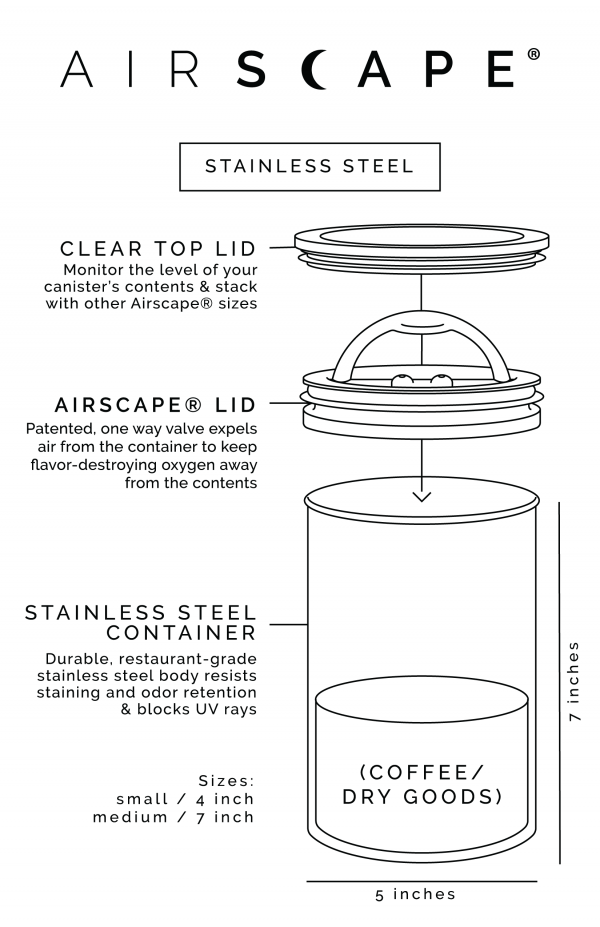 AIRSCAPE®

STAINLESS STEEL

CLEAR TOP LID
Monitor the level of your canister's contents & stack with other Airscape® sizes

AIRSCAPE® LID
Patented, one way valve expels air from the container to keep flavor-destroying oxygen away from the contents

STAINLESS STEEL CONTAINER
Durable, restaurant-grade stainless steel body resists staining and odor retention & blocks UV rays

Sizes:
small / 4 inch
medium / 7 inch

(COFFEE/ DRY GOODS)

7 inches

5 inches