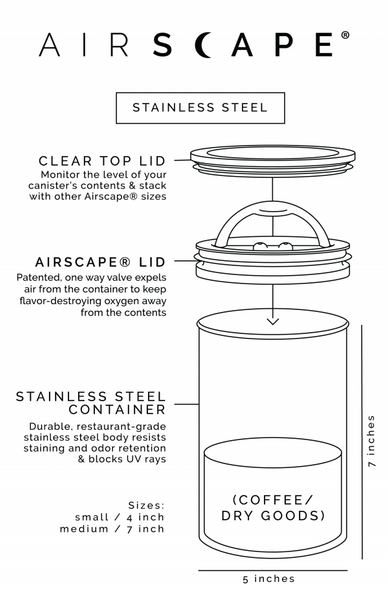 AIRSCAPE®

STAINLESS STEEL

CLEAR TOP LID
Monitor the level of your canister's contents & stack with other Airscape® sizes

AIRSCAPE® LID
Patented, one way valve expels air from the container to keep flavor-destroying oxygen away from the contents

STAINLESS STEEL CONTAINER
Durable, restaurant-grade stainless steel body resists staining and odor retention & blocks UV rays

Sizes:
small / 4 inch
medium / 7 inch

(COFFEE/ DRY GOODS)

7 inches

5 inches