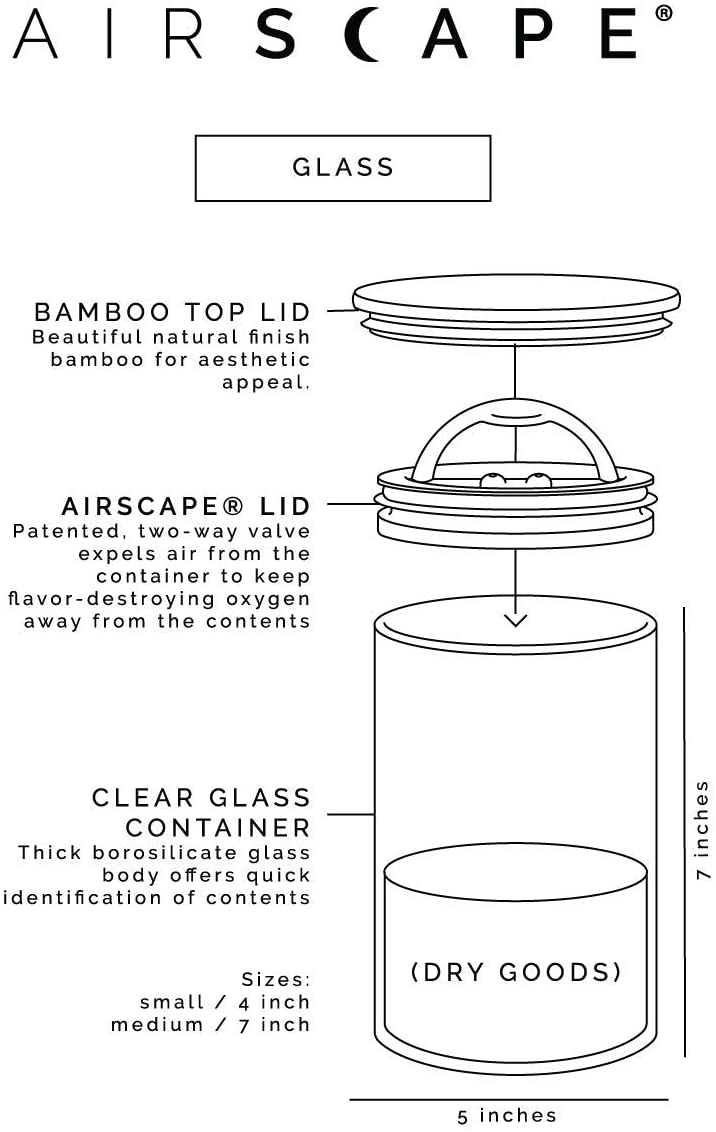 AIRSCAPE®

GLASS

BAMBOO TOP LID
Beautiful natural finish bamboo for aesthetic appeal.

AIRSCAPE® LID
Patented, two-way valve expels air from the container to keep flavor-destroying oxygen away from the contents

CLEAR GLASS CONTAINER
Thick borosilicate glass body offers quick identification of contents

Sizes:
small / 4 inch
medium / 7 inch

(DRY GOODS)

7 inches

5 inches