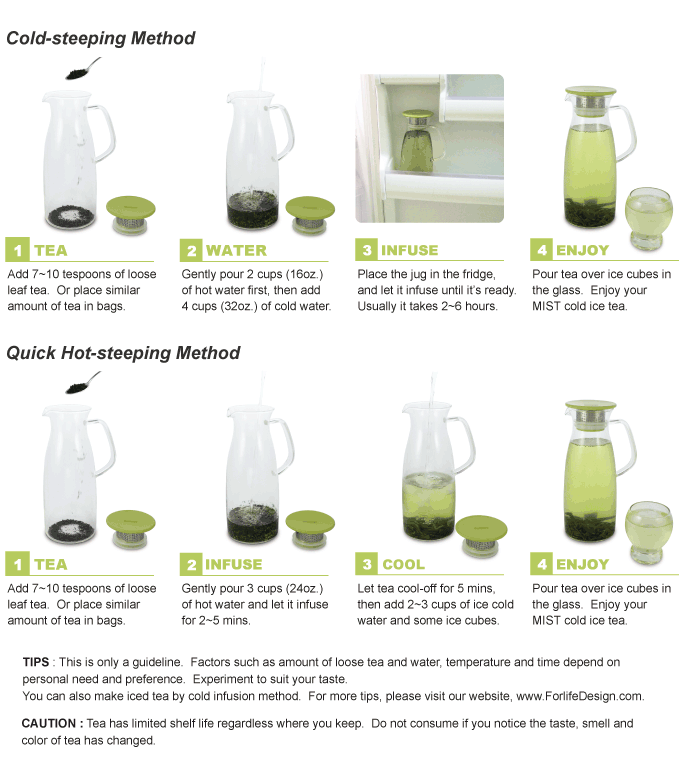 Cold-steeping Method

1 TEA
Add 7~10 tespoons of loose leaf tea. Or place similar amount of tea in bags.

2 WATER
Gently pour 2 cups (16oz.) of hot water first, then add 4 cups (32oz.) of cold water.

3 INFUSE
Place the jug in the fridge, and let it infuse until it's ready. Usually it takes 2~6 hours.

4 ENJOY
Pour tea over ice cubes in the glass. Enjoy your MIST cold ice tea.

Quick Hot-steeping Method

1 TEA
Add 7~10 tespoons of loose leaf tea. Or place similar amount of tea in bags.

2 INFUSE
Gently pour 3 cups (24oz.) of hot water and let it infuse for 2~5 mins.

3 COOL
Let tea cool-off for 5 mins, then add 2~3 cups of ice cold water and some ice cubes.

4 ENJOY
Pour tea over ice cubes in the glass. Enjoy your MIST cold ice tea.

TIPS : This is only a guideline. Factors such as amount of loose tea and water, temperature and time depend on personal need and preference. Experiment to suit your taste.
You can also make iced tea by cold infusion method. For more tips, please visit our website, www.ForlifeDesign.com.

CAUTION : Tea has limited shelf life regardless where you keep. Do not consume if you notice the taste, smell and color of tea has changed.